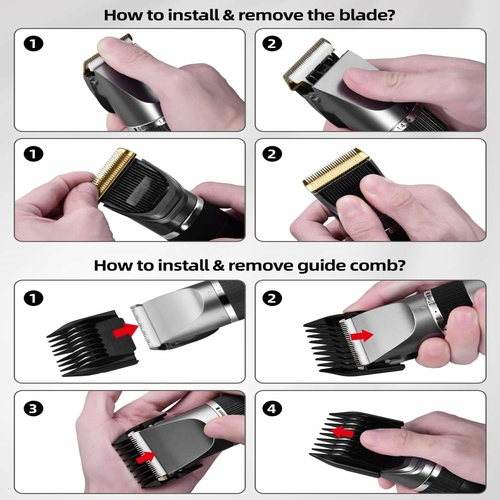 How to install & remove the blade?

1

2

1

2

How to install & remove guide comb?

1

2

3

4