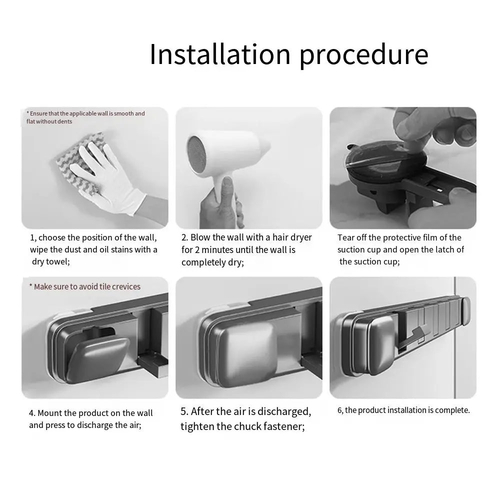 Installation procedure

* Ensure that the applicable wall is smooth and flat without dents

1, choose the position of the wall, wipe the dust and oil stains with a dry towel;

2. Blow the wall with a hair dryer for 2 minutes until the wall is completely dry;

Tear off the protective film of the suction cup and open the latch of the suction cup;

* Make sure to avoid tile crevices

4. Mount the product on the wall and press to discharge the air;

5. After the air is discharged, tighten the chuck fastener;

6, the product installation is complete.